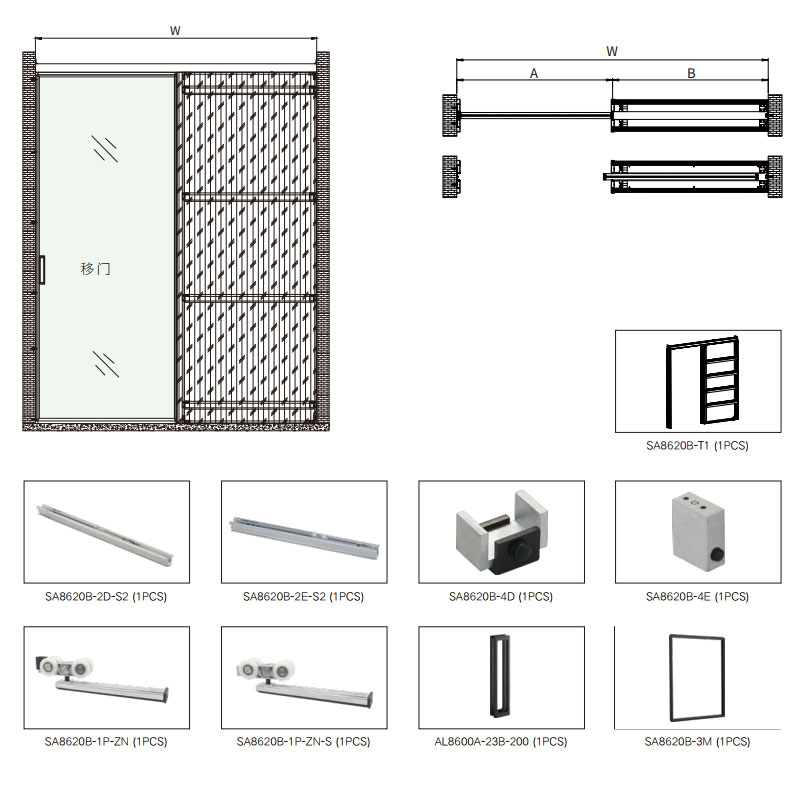 W

移门

W

A

B

SA8620B-T1 (1PCS)

SA8620B-2D-S2 (1PCS)

SA8620B-2E-S2 (1PCS)

SA8620B-4D (1PCS)

SA8620B-4E (1PCS)

SA8620B-1P-ZN (1PCS)

SA8620B-1P-ZN-S (1PCS)

AL8600A-23B-200 (1PCS)

SA8620B-3M (1PCS)