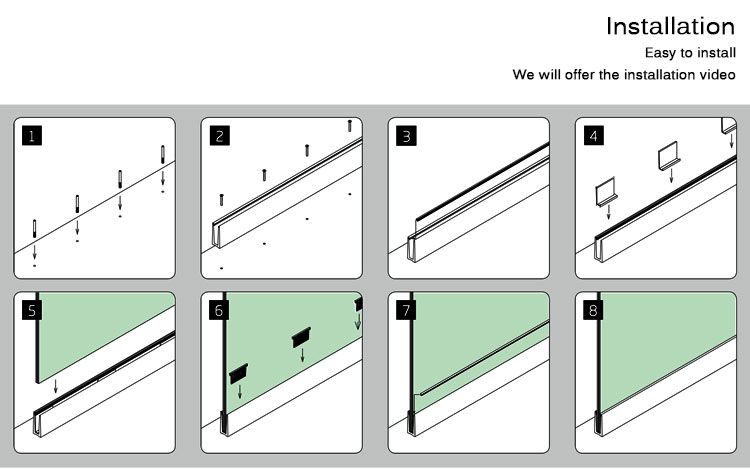 Installation
Easy to install
We will offer the installation video

1

2

3

4

5

6

7

8