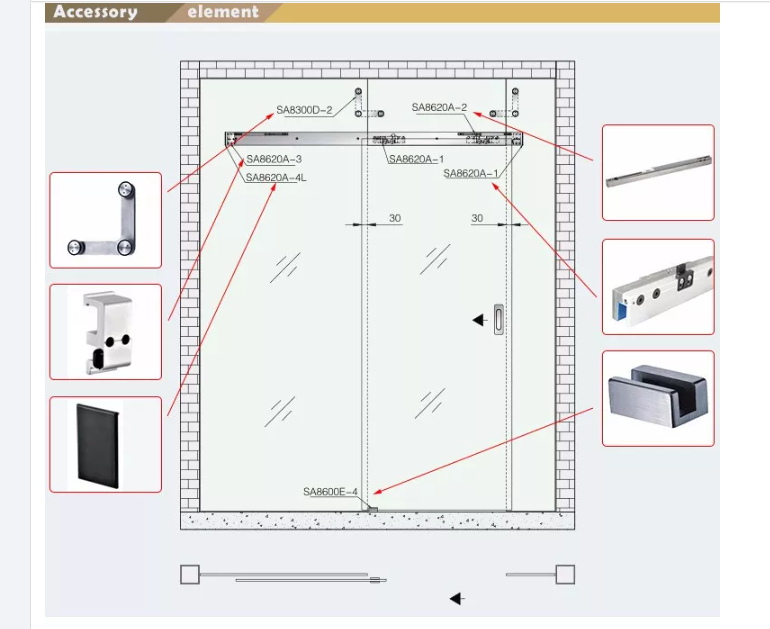 Accessory element

SA8300D-2
SA8620A-2
SA8620A-3
SA8620A-1
SA8620A-4L
SA8620A-1
30
30
SA8600E-4