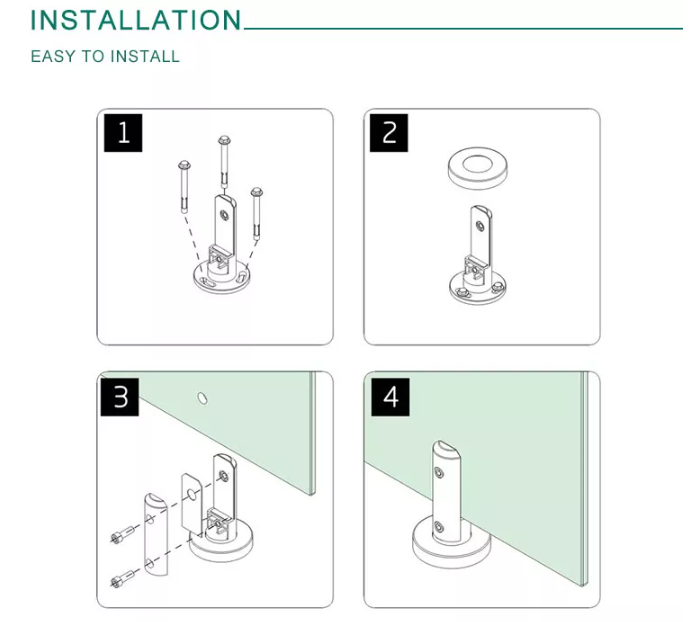 INSTALLATION

EASY TO INSTALL

1

2

3

4