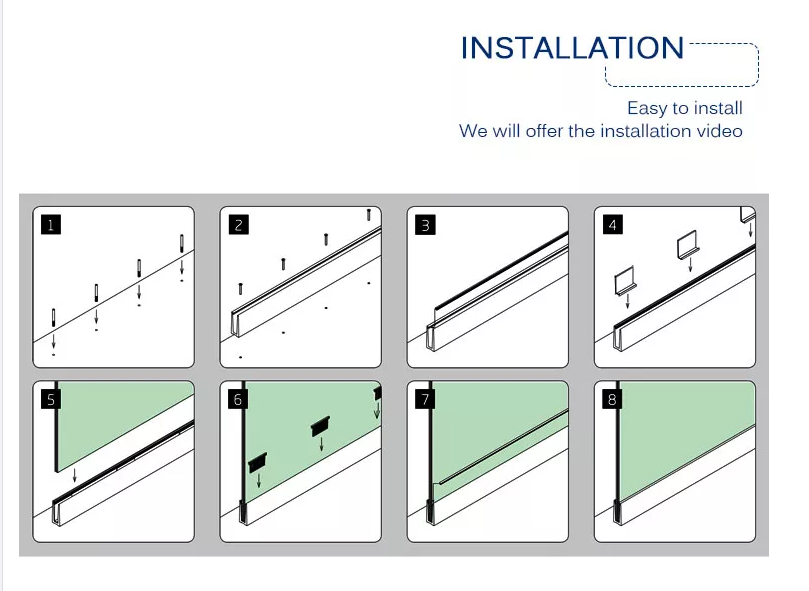 INSTALLATION

Easy to install
We will offer the installation video

1

2

3

4

5

6

7

8