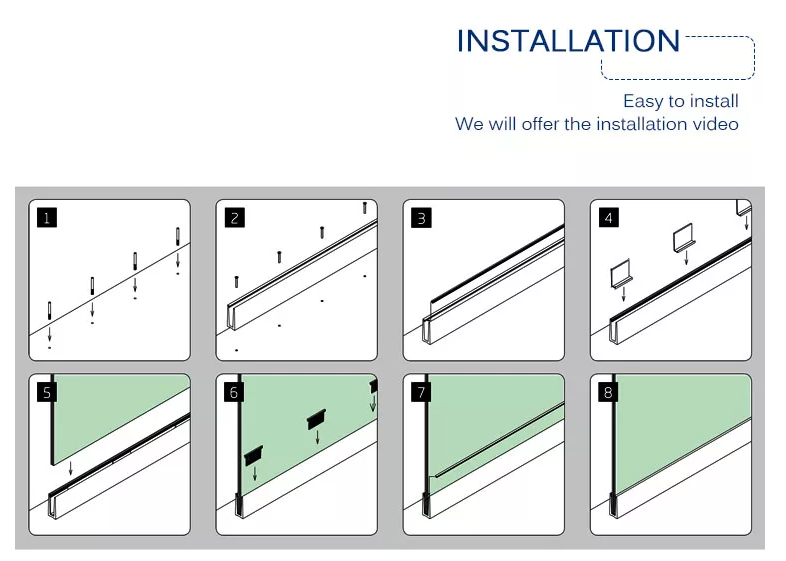 INSTALLATION

Easy to install
We will offer the installation video

1

2

3

4

5

6

7

8