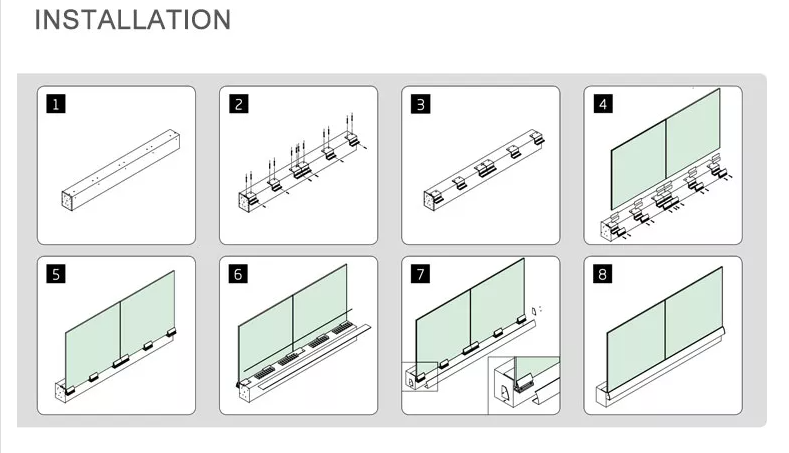 INSTALLATION

1

2

3

4

5

6

7

8