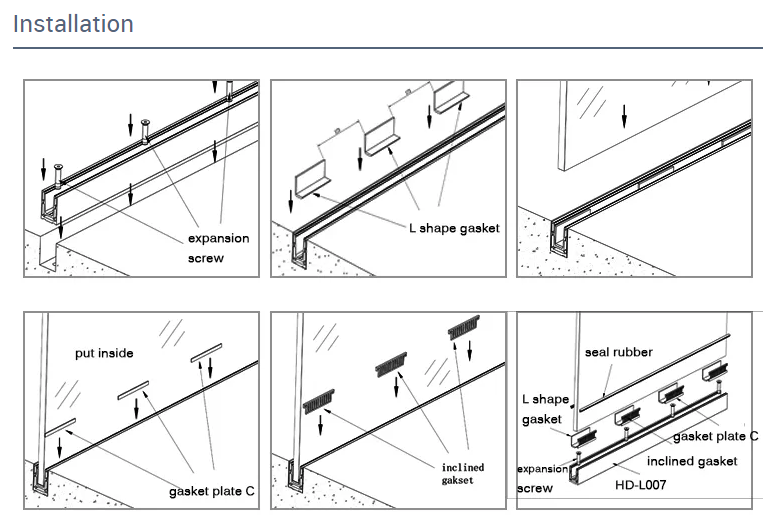 Installation

expansion screw

L shape gasket

put inside

gasket plate C

inclined gakset

seal rubber

L shape gasket

gasket plate C

inclined gasket

expansion screw

HD-L007