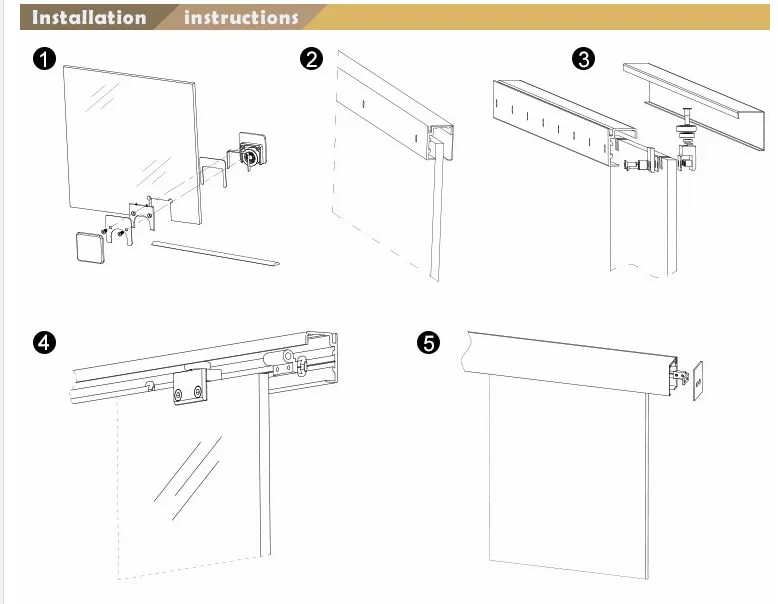 Installation instructions

1

2

3

4

5