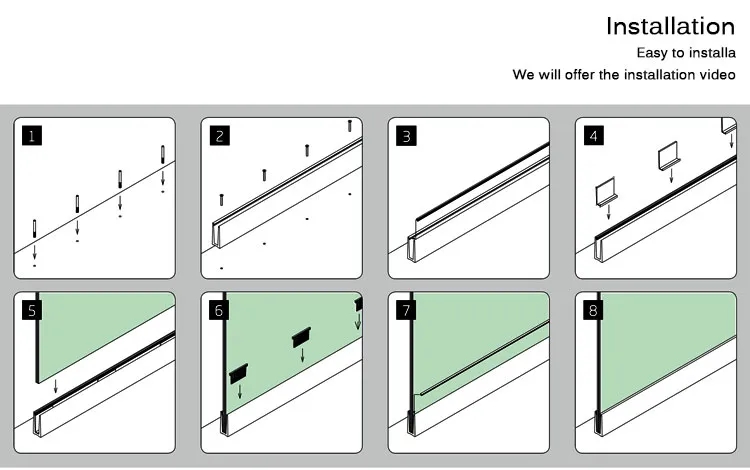 Installation
Easy to installa
We will offer the installation video

1

2

3

4

5

6

7

8