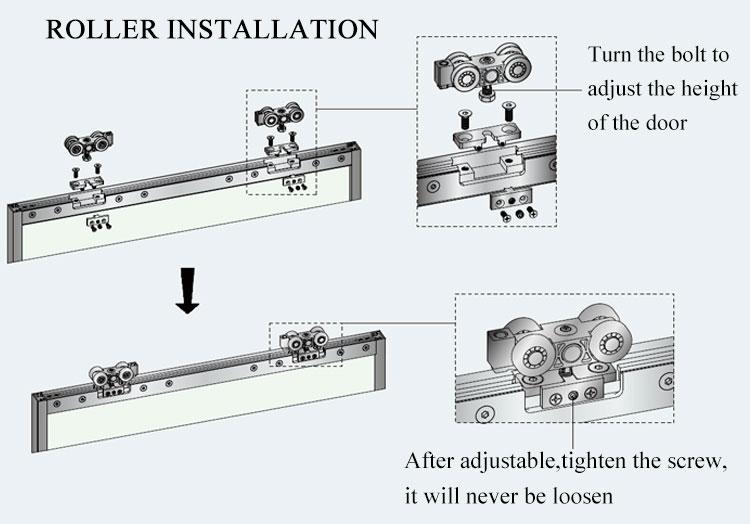 ROLLER INSTALLATION

Turn the bolt to adjust the height of the door

After adjustable,tighten the screw, it will never be loosen