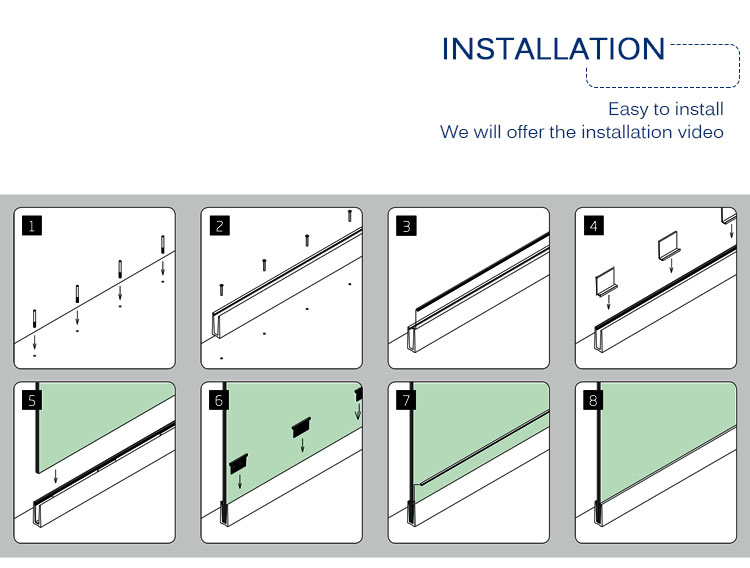 INSTALLATION

Easy to install
We will offer the installation video

1

2

3

4

5

6

7

8