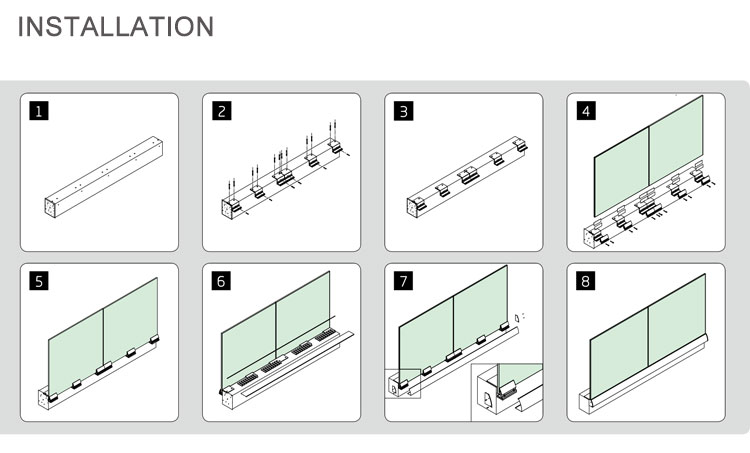 INSTALLATION

1

2

3

4

5

6

7

8