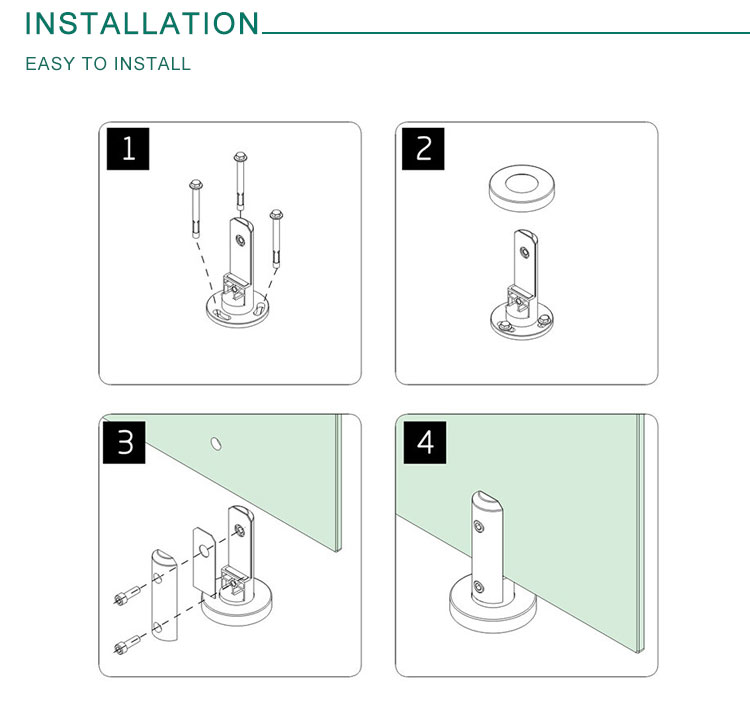 INSTALLATION

EASY TO INSTALL

1

2

3

4