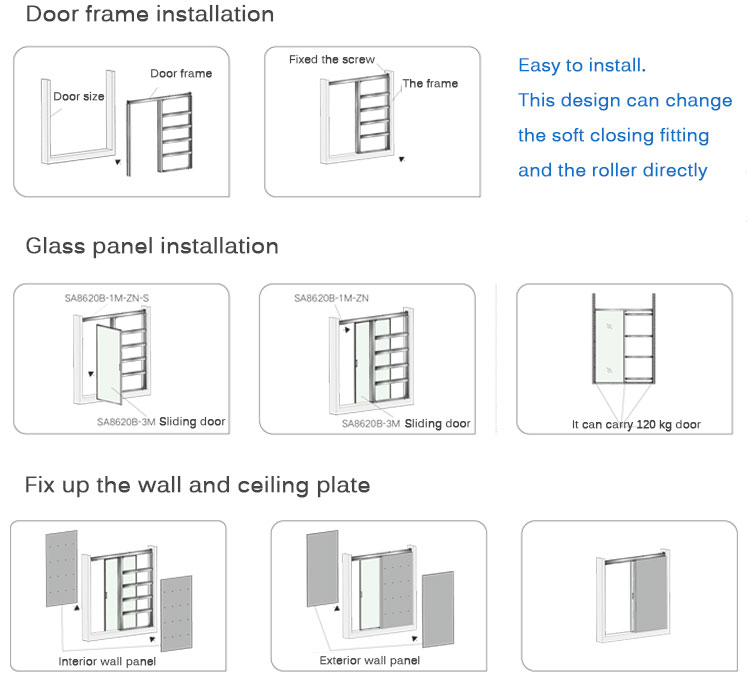 Door frame installation

Door size

Door frame

Fixed the screw

The frame

Easy to install.
This design can change the soft closing fitting and the roller directly

Glass panel installation

SA8620B-1M-ZN-S

SA8620B-3M Sliding door

SA8620B-1M-ZN

SA8620B-3M Sliding door

It can carry 120 kg door

Fix up the wall and ceiling plate

Interior wall panel

Exterior wall panel