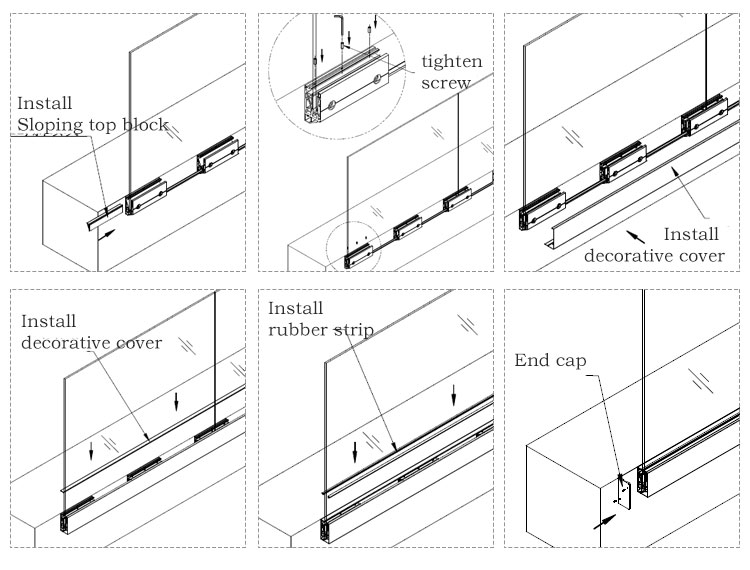 Install
Sloping top block

tighten
screw

Install
decorative cover

Install
decorative cover

Install
rubber strip

End cap