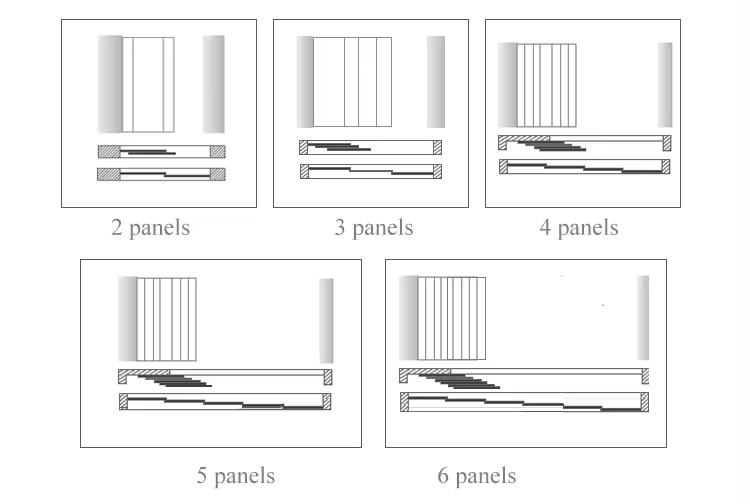 2 panels

3 panels

4 panels

5 panels

6 panels