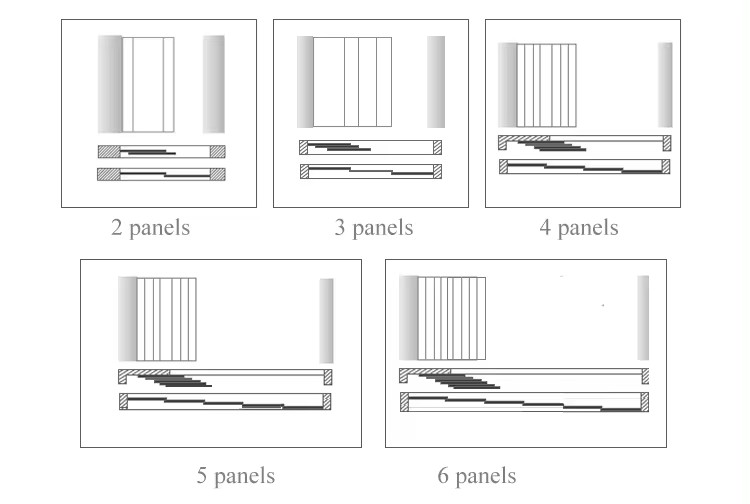 2 panels

3 panels

4 panels

5 panels

6 panels