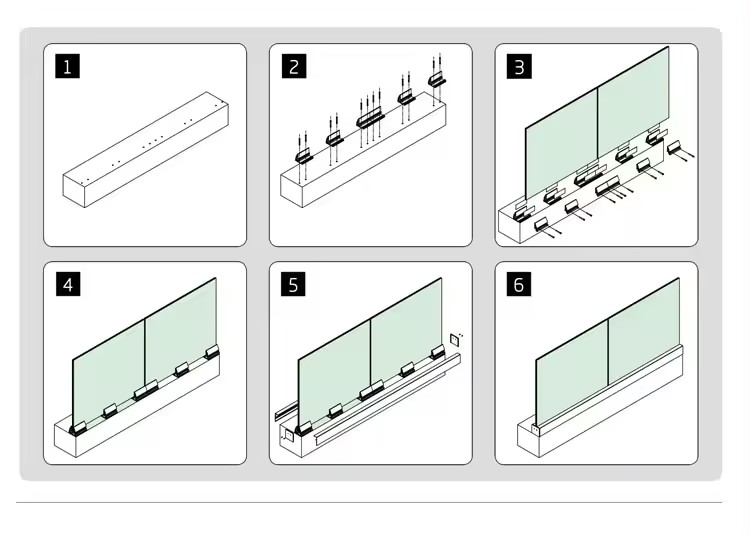 1

2

3

4

5

6