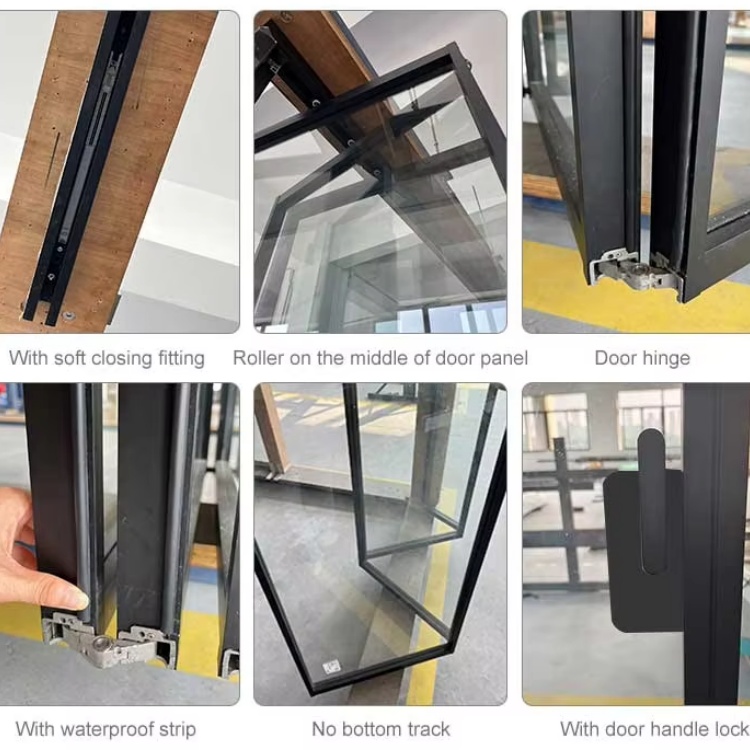 With soft closing fitting

Roller on the middle of door panel

Door hinge

With waterproof strip

No bottom track

With door handle lock