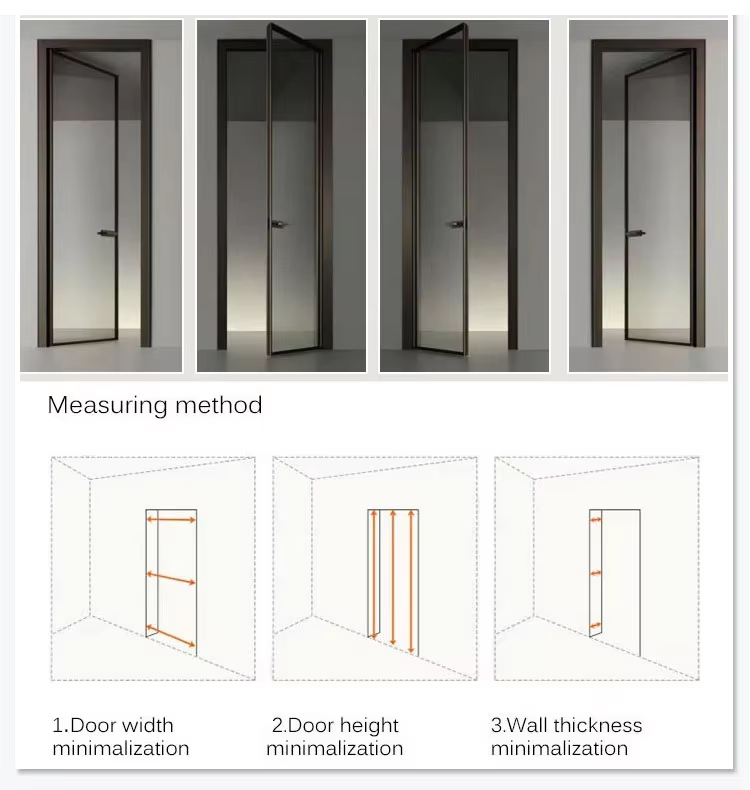 Measuring method

1.Door width minimalization

2.Door height minimalization

3.Wall thickness minimalization