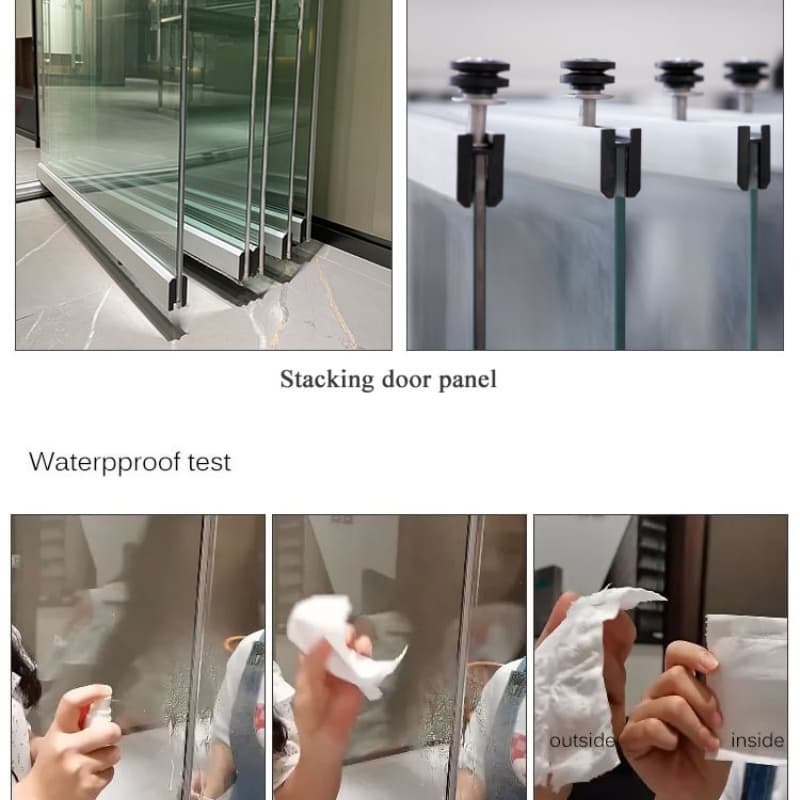 Stacking door panel

Waterpproof test

outside

inside